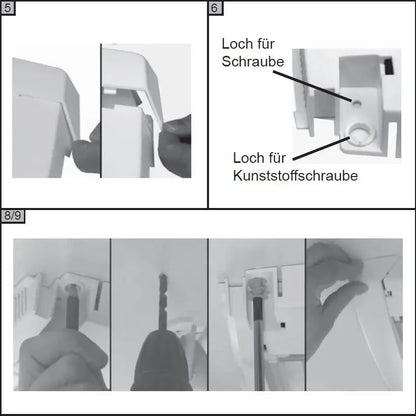 5

6

Loch für Schraube

Loch für Kunststoffschraube

8/9