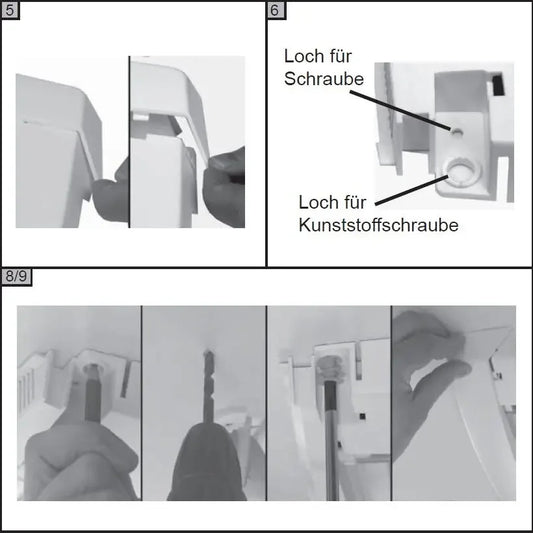 5

6

Loch für Schraube

Loch für Kunststoffschraube

8/9