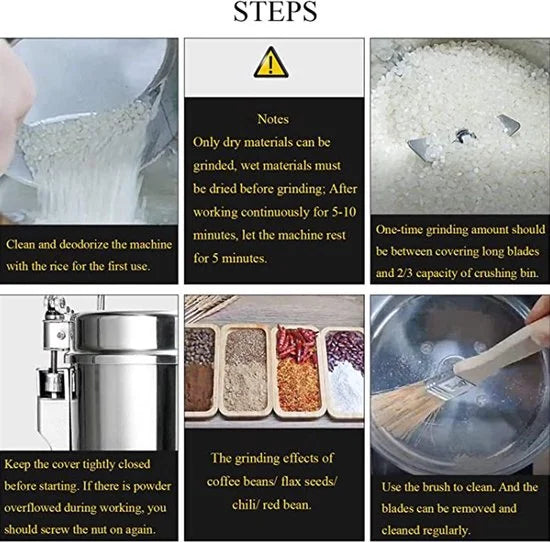 STEPS

Clean and deodorize the machine with the rice for the first use.

Notes

Only dry materials can be grinded, wet materials must be dried before grinding; After working continuously for 5-10 minutes, let the machine rest for 5 minutes.

One-time grinding amount should be between covering long blades and 2/3 capacity of crushing bin.

Keep the cover tightly closed before starting. If there is powder overflowed during working, you should screw the nut on again.

The grinding effects of coffee beans/ flax seeds/ chili/ red bean.

Use the brush to clean. And the blades can be removed and cleaned regularly.