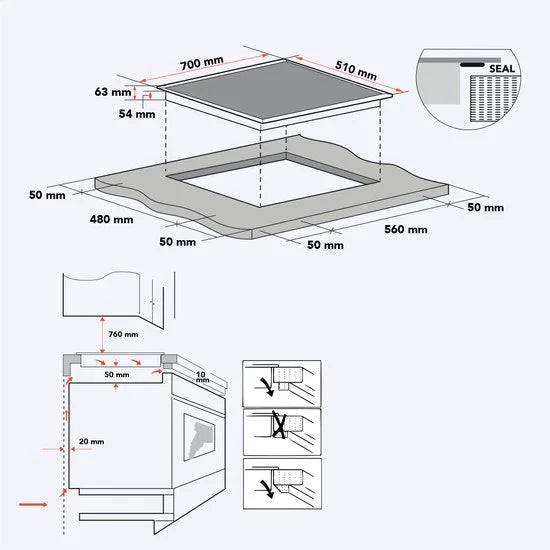 700 mm
510 mm
SEAL
63 mm
54 mm
50 mm
480 mm
50 mm
50 mm
560 mm
50 mm
760 mm
50 mm
10 mm
20 mm