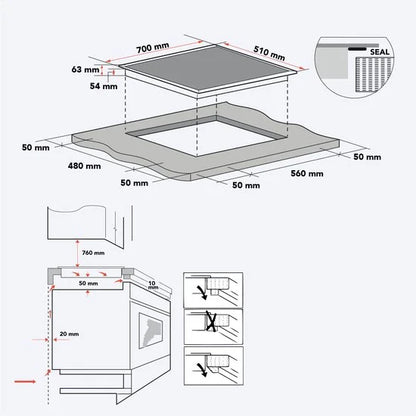 700 mm
510 mm
SEAL
63 mm
54 mm
50 mm
480 mm
50 mm
50 mm
560 mm
50 mm
760 mm
50 mm
10 mm
20 mm